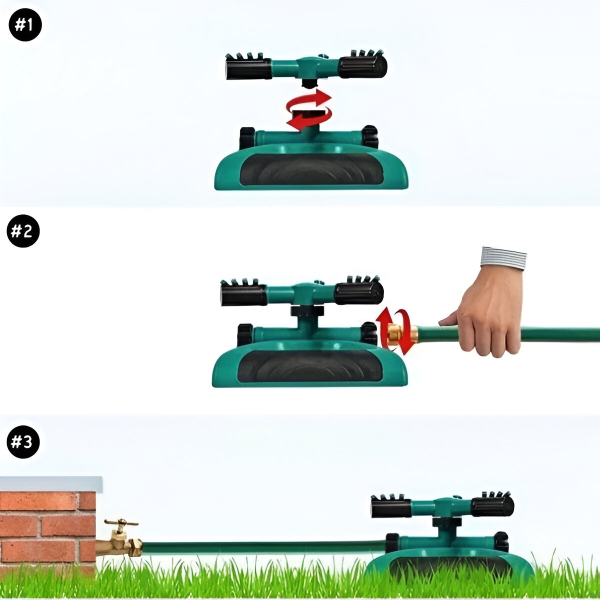 #1

#2

#3